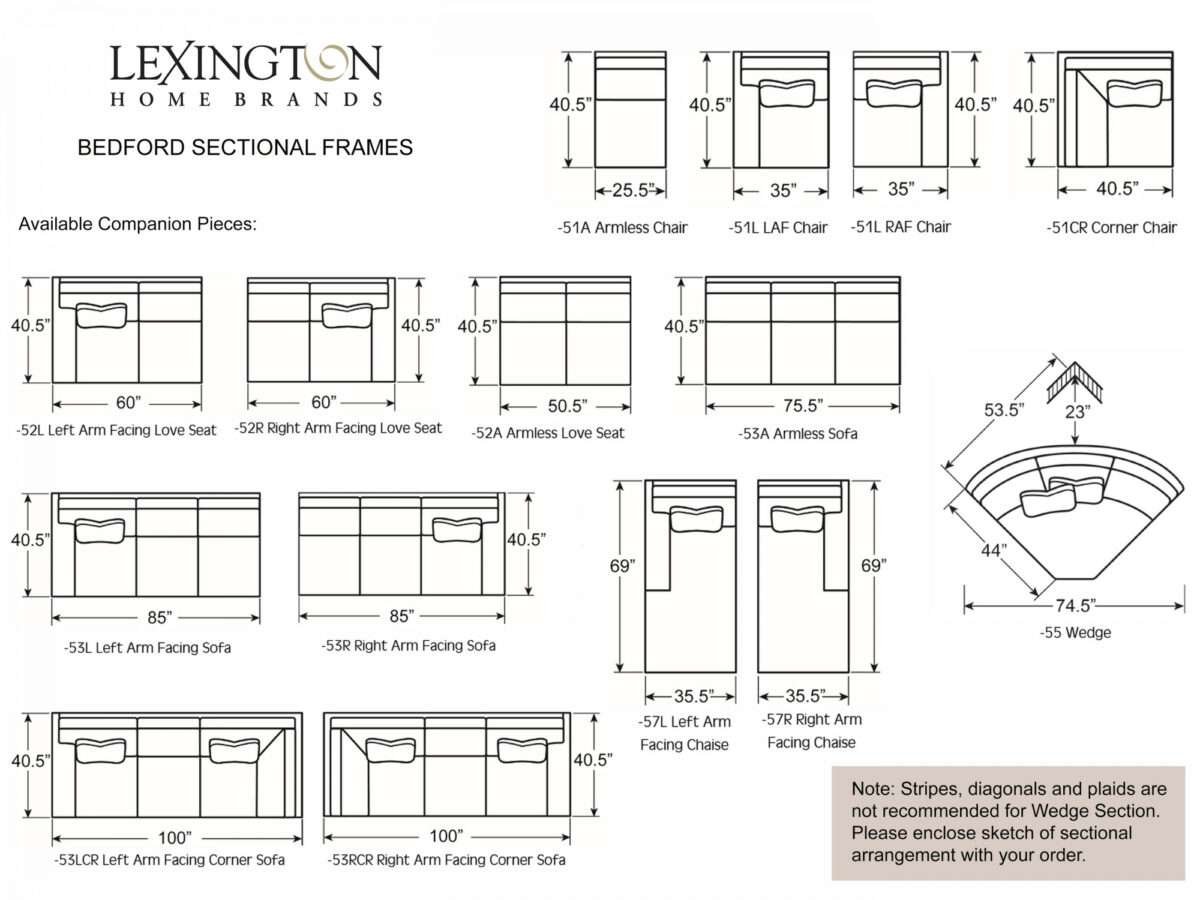 LEXINGTON
HOME BRANDS

BEDFORD SECTIONAL FRAMES

Available Companion Pieces:

40.5"
25.5"
-51A Armless Chair

40.5"
35"
-51L LAF Chair

40.5"
35"
-51L RAF Chair

40.5"
40.5"
-51CR Corner Chair

40.5"
60"
-52L Left Arm Facing Love Seat

40.5"
60"
-52R Right Arm Facing Love Seat

40.5"
50.5"
-52A Armless Love Seat

40.5"
75.5"
-53A Armless Sofa

53.5"
23"
44"
74.5"
-55 Wedge

40.5"
85"
-53L Left Arm Facing Sofa

40.5"
85"
-53R Right Arm Facing Sofa

69"
35.5"
-57L Left Arm Facing Chaise

69"
35.5"
-57R Right Arm Facing Chaise

40.5"
100"
-53LCR Left Arm Facing Corner Sofa

40.5"
100"
-53RCR Right Arm Facing Corner Sofa

Note: Stripes, diagonals and plaids are not recommended for Wedge Section. Please enclose sketch of sectional arrangement with your order.